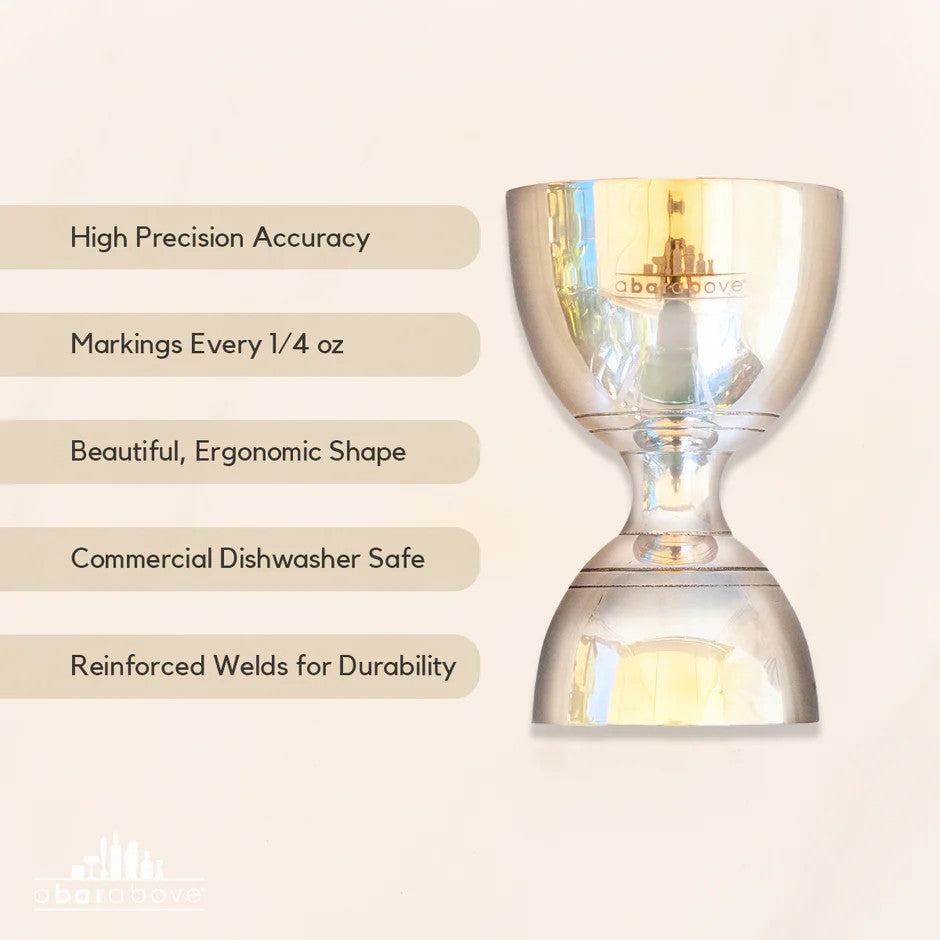 High Precision Accuracy

Markings Every 1/4 oz

Beautiful, Ergonomic Shape

Commercial Dishwasher Safe

Reinforced Welds for Durability

abarabove

abarabove